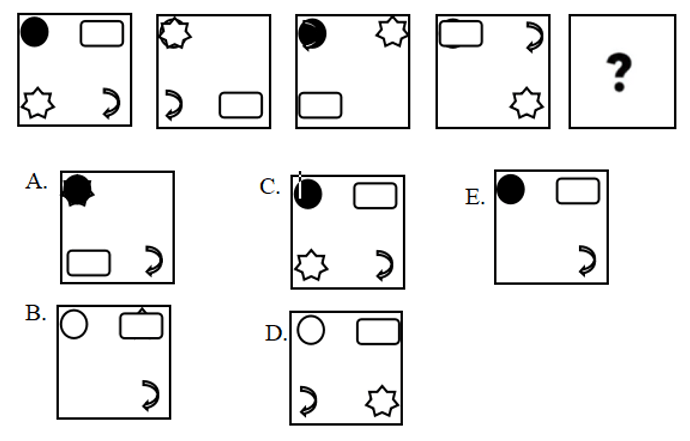 ?

A.

C.

E.

B.

D.